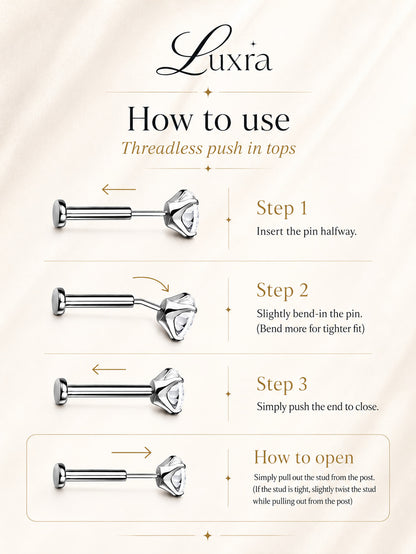 Luxra

How to use

Threadless push in tops

Step 1

Insert the pin halfway.

Step 2

Slightly bend-in the pin. (Bend more for tighter fit)

Step 3

Simply push the end to close.

How to open

Simply pull out the stud from the post. (If the stud is tight, slightly twist the stud while pulling out from the post)